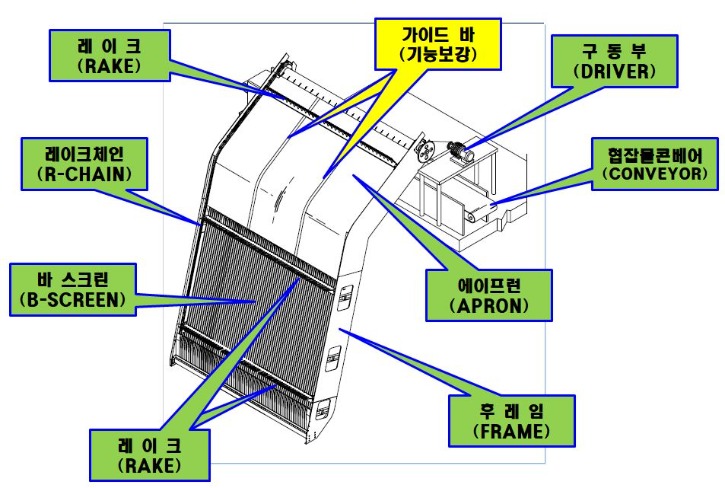 레 이 크
(RAKE)

가이드 바
(기능보강)

구 동 부
(DRIVER)

레이크체인
(R-CHAIN)

협잡물콘베어
(CONVEYOR)

바 스크린
(B-SCREEN)

에이프런
(APRON)

후 레 임
(FRAME)

레 이 크
(RAKE)